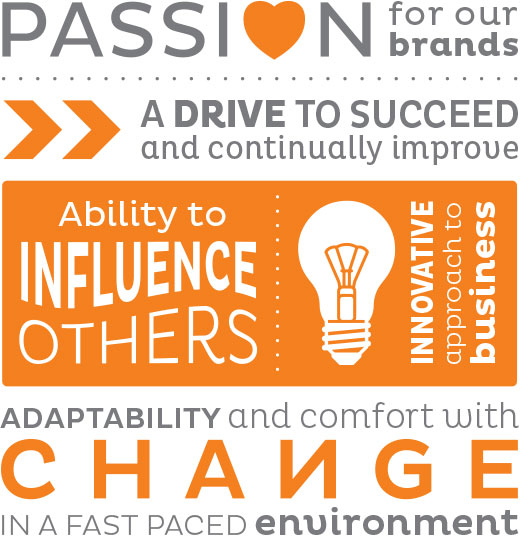 PASSION for our brands

A DRIVE TO SUCCEED and continually improve

Ability to INFLUENCE OTHERS

INNOVATIVE approach to business

ADAPTABILITY and comfort with CHANGE IN A FAST PACED environment